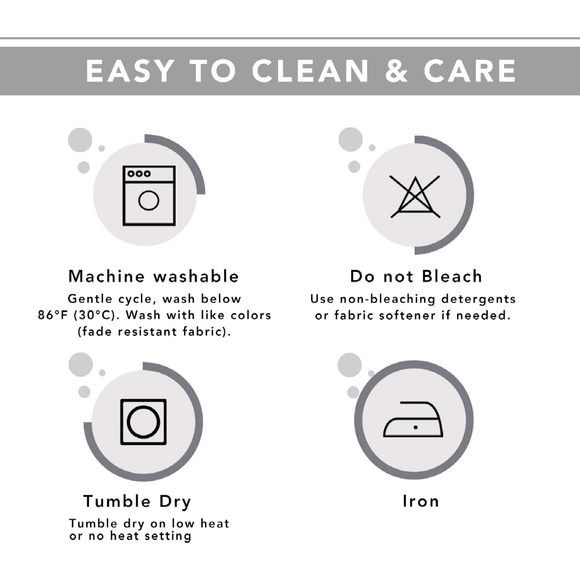 EASY TO CLEAN & CARE

Machine washable
Gentle cycle, wash below 86°F (30°C). Wash with like colors (fade resistant fabric).

Do not Bleach
Use non-bleaching detergents or fabric softener if needed.

Tumble Dry
Tumble dry on low heat or no heat setting

Iron